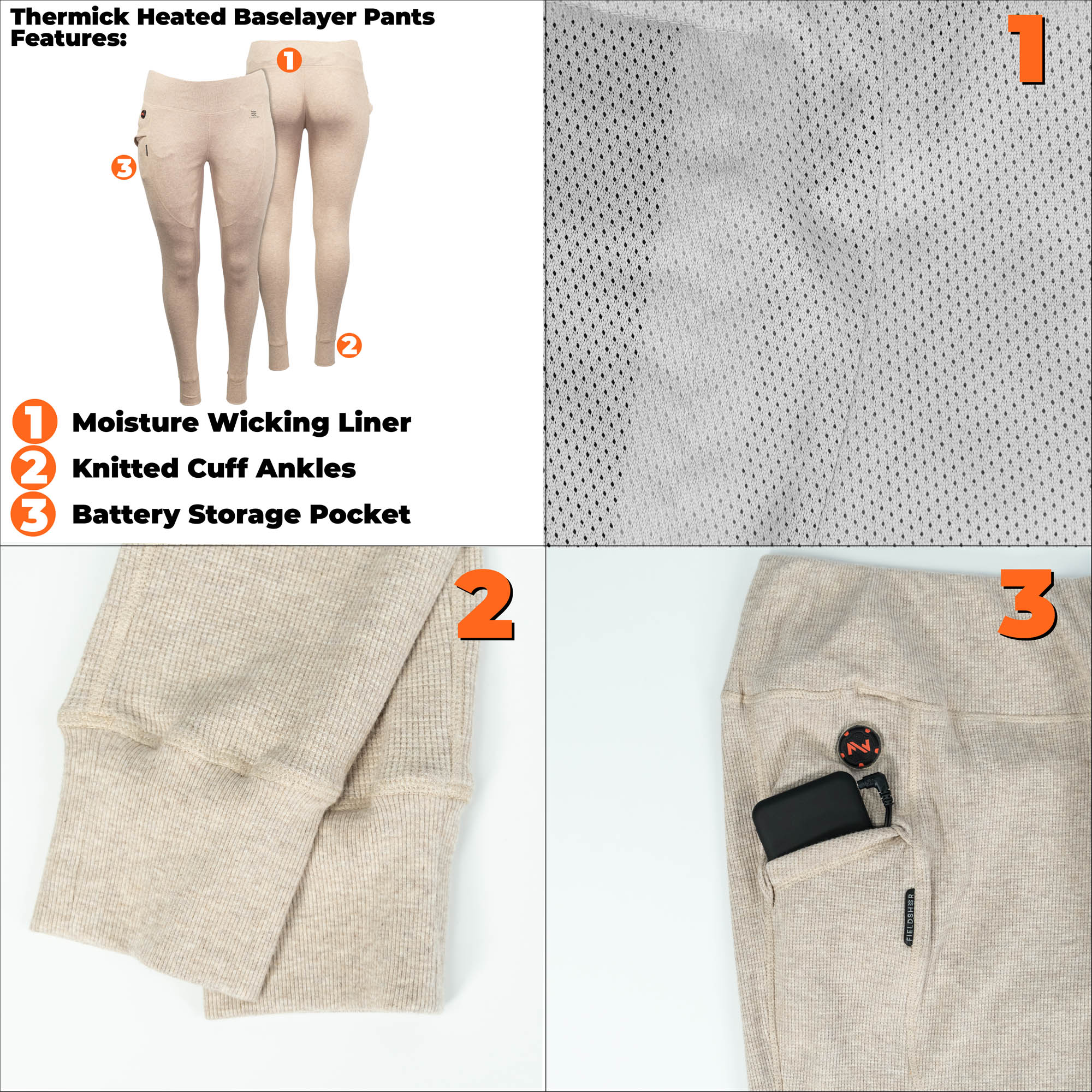 Thermick Heated Baselayer Pants Features:

1

3

2

1 Moisture Wicking Liner

2 Knitted Cuff Ankles

3 Battery Storage Pocket

1

2

3

FIELDSHEER